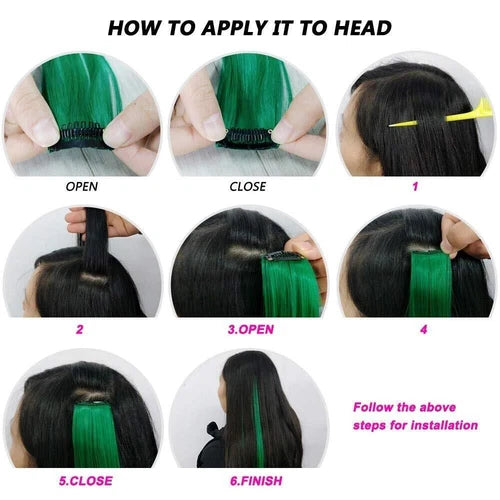 HOW TO APPLY IT TO HEAD

OPEN

CLOSE

1

2

3.OPEN

4

5.CLOSE

6.FINISH

Follow the above steps for installation